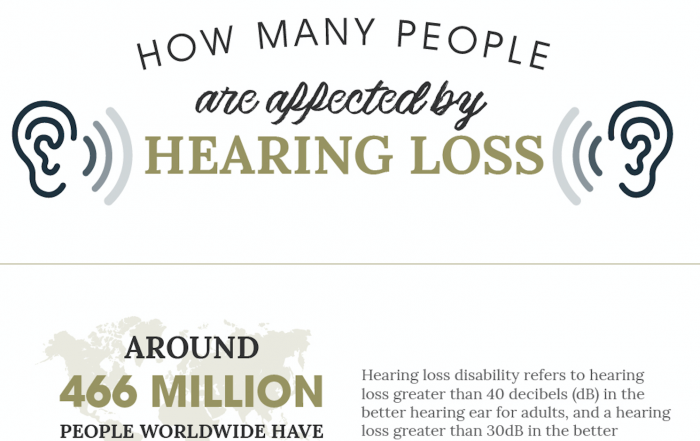 HOW MANY PEOPLE
are affected by
HEARING LOSS

AROUND
466 MILLION
PEOPLE WORLDWIDE HAVE

Hearing loss disability refers to hearing loss greater than 40 decibels (dB) in the better hearing ear for adults, and a hearing loss greater than 30dB in the better